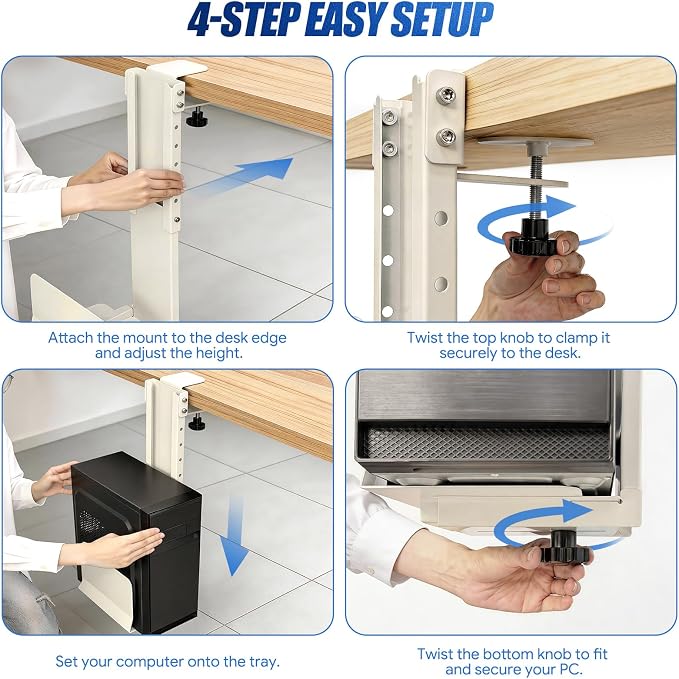 4-STEP EASY SETUP

Attach the mount to the desk edge and adjust the height.

Twist the top knob to clamp it securely to the desk.

Set your computer onto the tray.

Twist the bottom knob to fit and secure your PC.