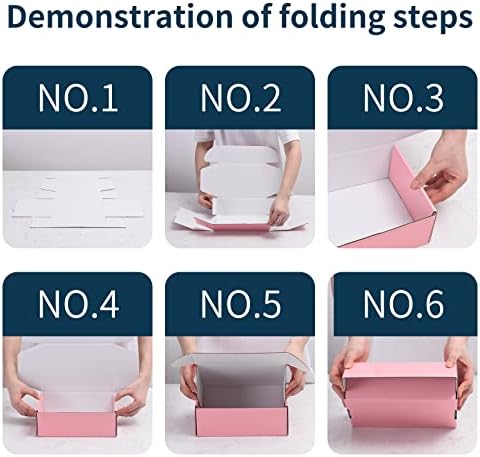 Demonstration of folding steps

NO.1

NO.2

NO.3

NO.4

NO.5

NO.6