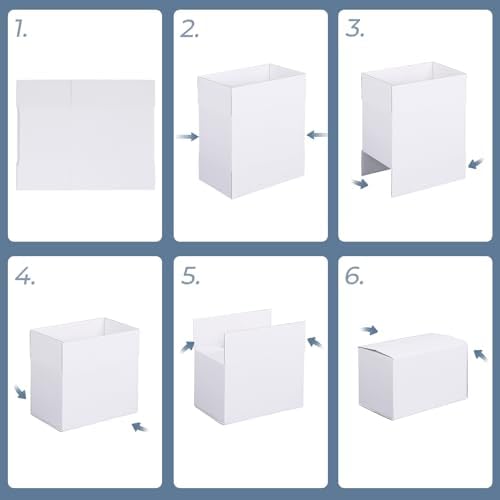 1.

2.

3.

4.

5.

6.