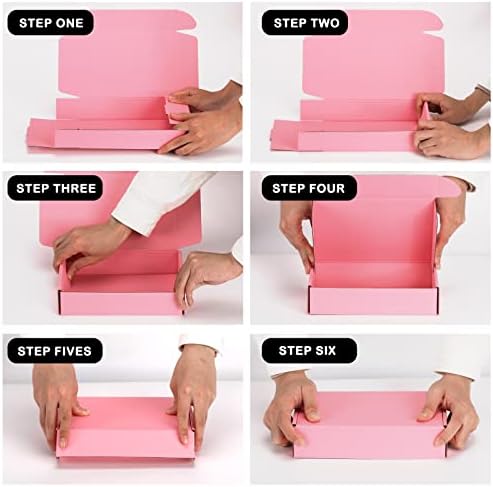 STEP ONE

STEP TWO

STEP THREE

STEP FOUR

STEP FIVES

STEP SIX