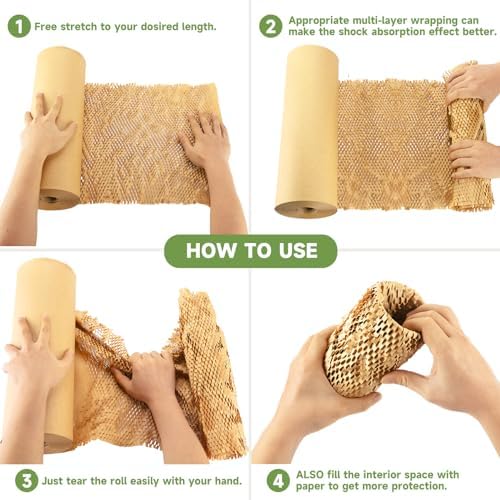 1 Free stretch to your dosired length.

2 Appropriate multi-layer wrapping can make the shock absorption effect better.

HOW TO USE

3 Just tear the roll easily with your hand.

4 ALSO fill the interior space with paper to get more protection.