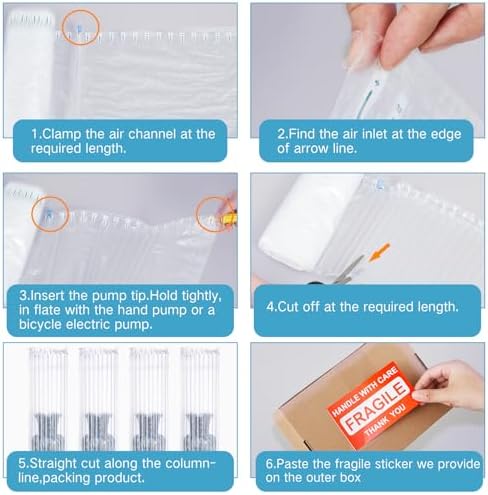 1.Clamp the air channel at the required length.

2.Find the air inlet at the edge of arrow line.

3.Insert the pump tip.Hold tightly, in flate with the hand pump or a bicycle electric pump.

4.Cut off at the required length.

5.Straight cut along the column-line,packing product.

HANDLE WITH CARE
FRAGILE
THANK YOU

6.Paste the fragile sticker we provide on the outer box