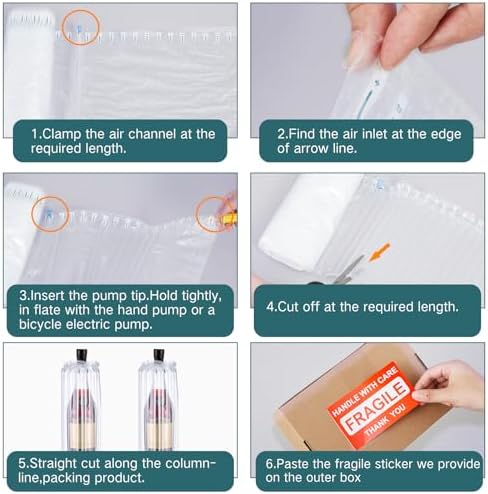 1.Clamp the air channel at the required length.

2.Find the air inlet at the edge of arrow line.

3.Insert the pump tip.Hold tightly, in flate with the hand pump or a bicycle electric pump.

4.Cut off at the required length.

5.Straight cut along the column-line,packing product.

HANDLE WITH CARE
FRAGILE
THANK YOU

6.Paste the fragile sticker we provide on the outer box