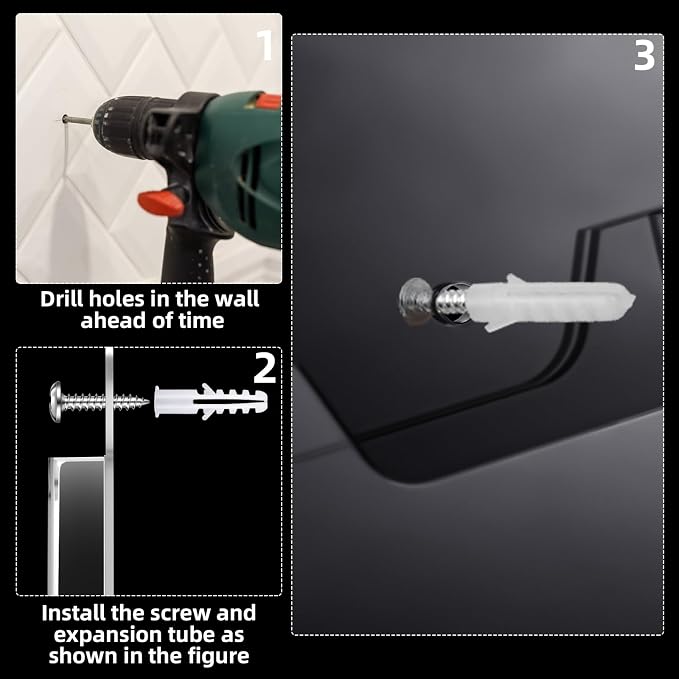 1

Drill holes in the wall ahead of time

2

Install the screw and expansion tube as shown in the figure

3