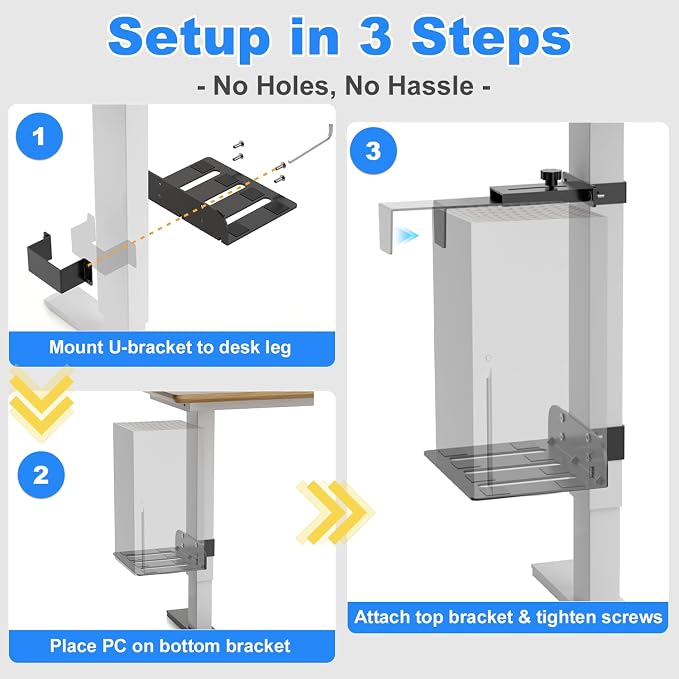 Setup in 3 Steps

- No Holes, No Hassle -

1

Mount U-bracket to desk leg

2

Place PC on bottom bracket

3

Attach top bracket & tighten screws