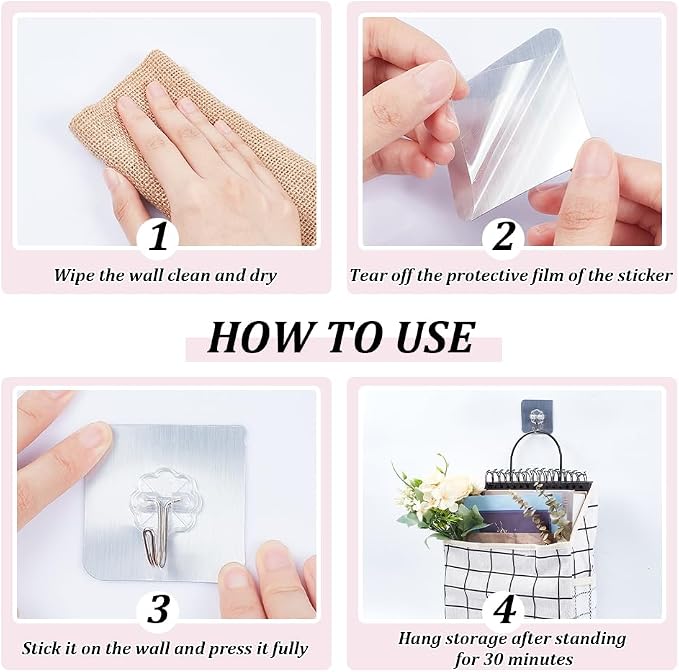 1

Wipe the wall clean and dry

2

Tear off the protective film of the sticker

HOW TO USE

3

Stick it on the wall and press it fully

4

Hang storage after standing for 30 minutes