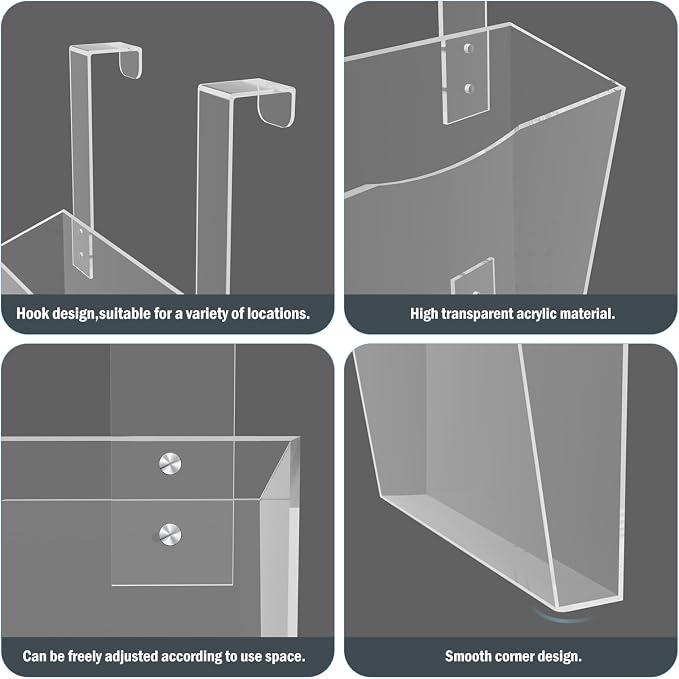 Hook design,suitable for a variety of locations.

High transparent acrylic material.

Can be freely adjusted according to use space.

Smooth corner design.