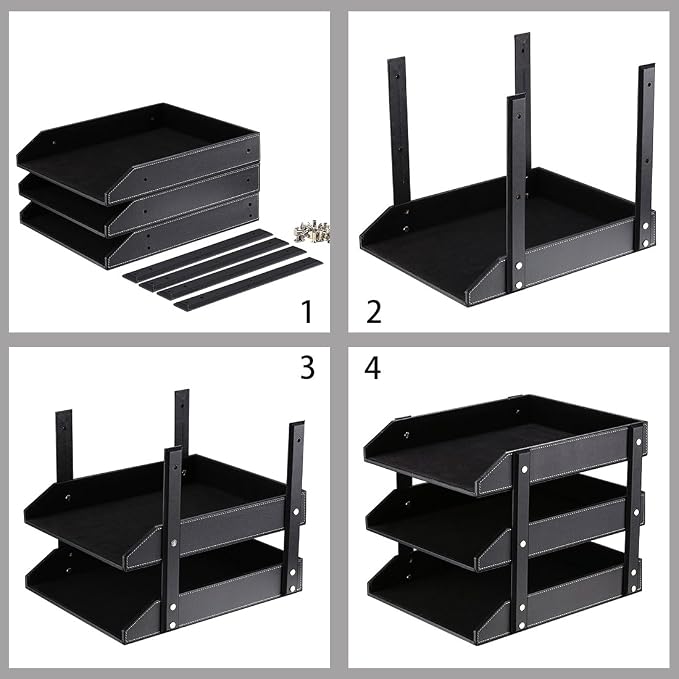 1

2

3

4