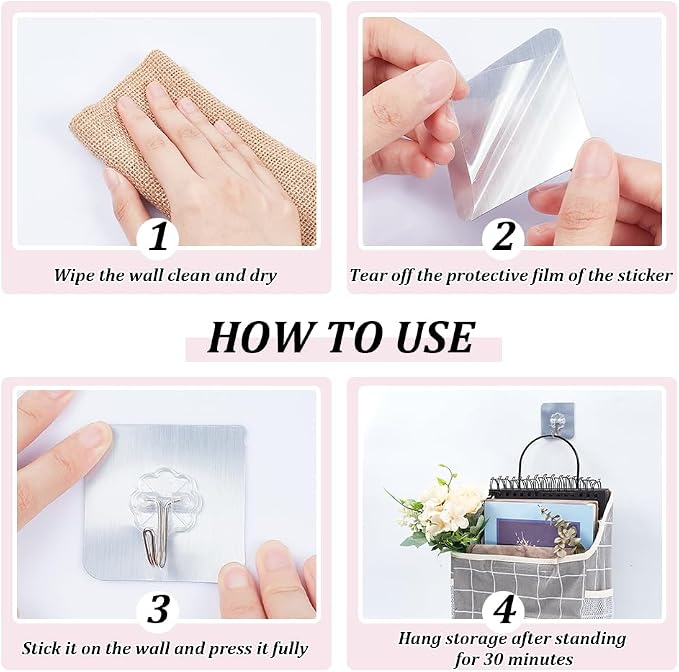 1
Wipe the wall clean and dry

2
Tear off the protective film of the sticker

HOW TO USE

3
Stick it on the wall and press it fully

4
Hang storage after standing for 30 minutes