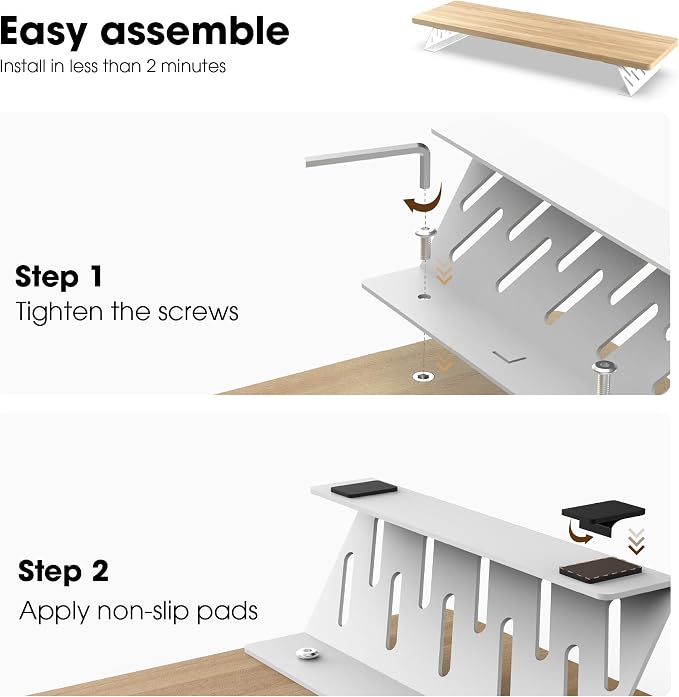 Easy assemble
Install in less than 2 minutes

Step 1
Tighten the screws

Step 2
Apply non-slip pads