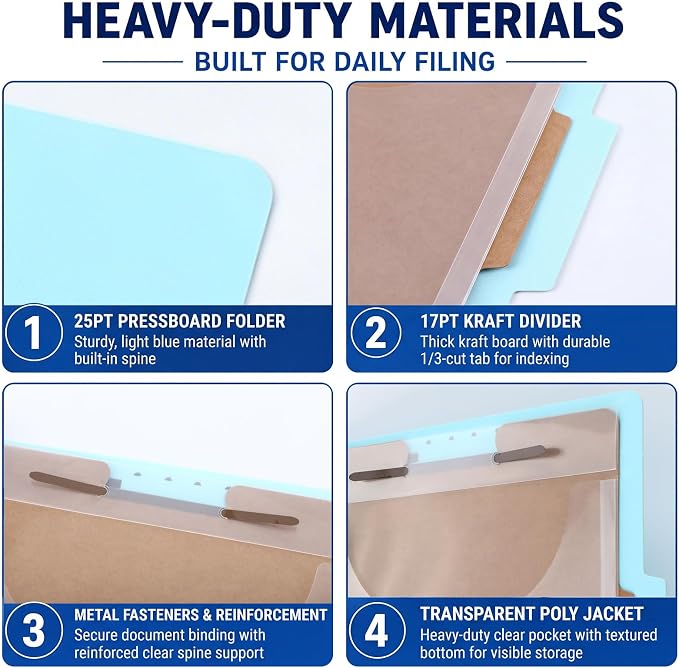 HEAVY-DUTY MATERIALS

BUILT FOR DAILY FILING

1

25PT PRESSBOARD FOLDER

Sturdy, light blue material with built-in spine

2

17PT KRAFT DIVIDER

Thick kraft board with durable 1/3-cut tab for indexing

3

METAL FASTENERS & REINFORCEMENT

Secure document binding with reinforced clear spine support

4

TRANSPARENT POLY JACKET

Heavy-duty clear pocket with textured bottom for visible storage