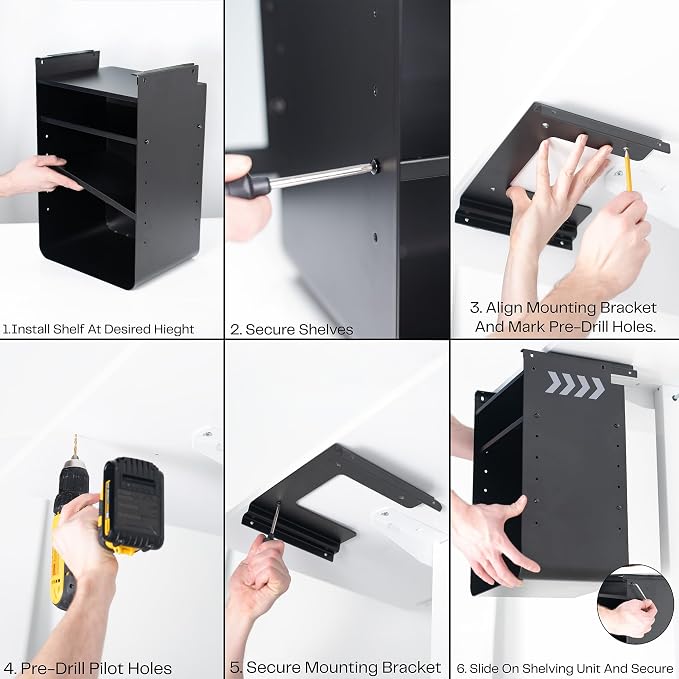 1.Install Shelf At Desired Hieght

2. Secure Shelves

3. Align Mounting Bracket And Mark Pre-Drill Holes.

4. Pre-Drill Pilot Holes

5. Secure Mounting Bracket

6. Slide On Shelving Unit And Secure