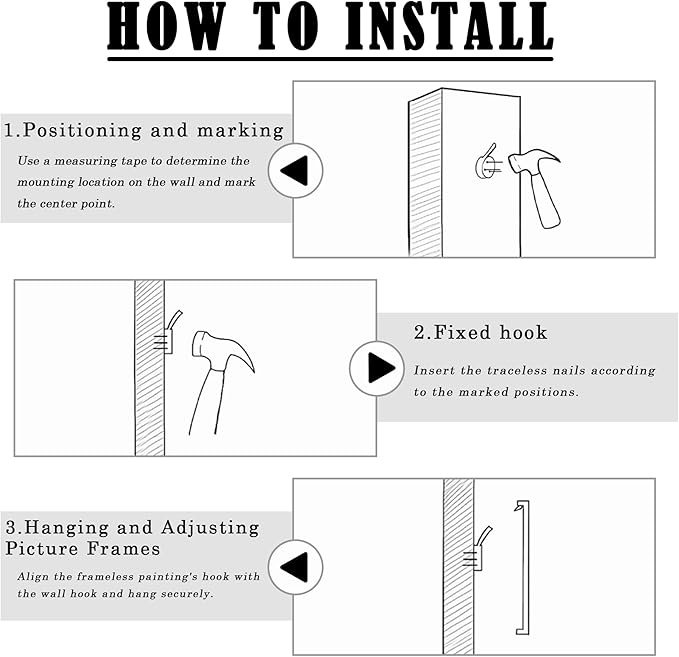 HOW TO INSTALL

1.Positioning and marking

Use a measuring tape to determine the mounting location on the wall and mark the center point.

2.Fixed hook

Insert the traceless nails according to the marked positions.

3.Hanging and Adjusting Picture Frames

Align the frameless painting's hook with the wall hook and hang securely.