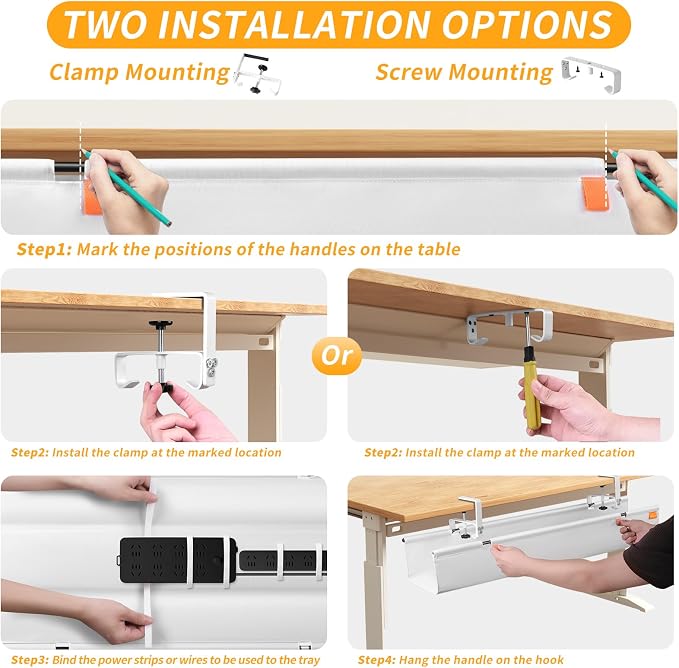 TWO INSTALLATION OPTIONS

Clamp Mounting

Screw Mounting

Step1: Mark the positions of the handles on the table

Or

Step2: Install the clamp at the marked location

Step2: Install the clamp at the marked location

Step3: Bind the power strips or wires to be used to the tray

Step4: Hang the handle on the hook