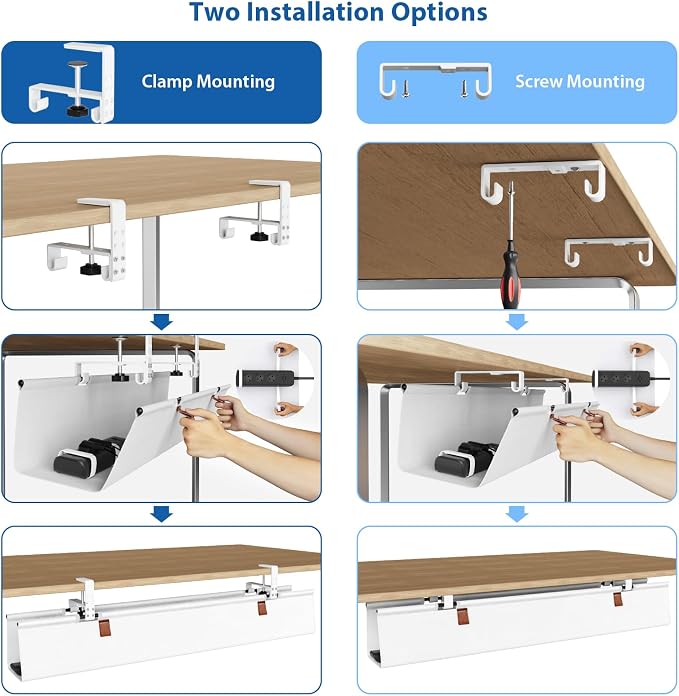 Two Installation Options

Clamp Mounting

Screw Mounting