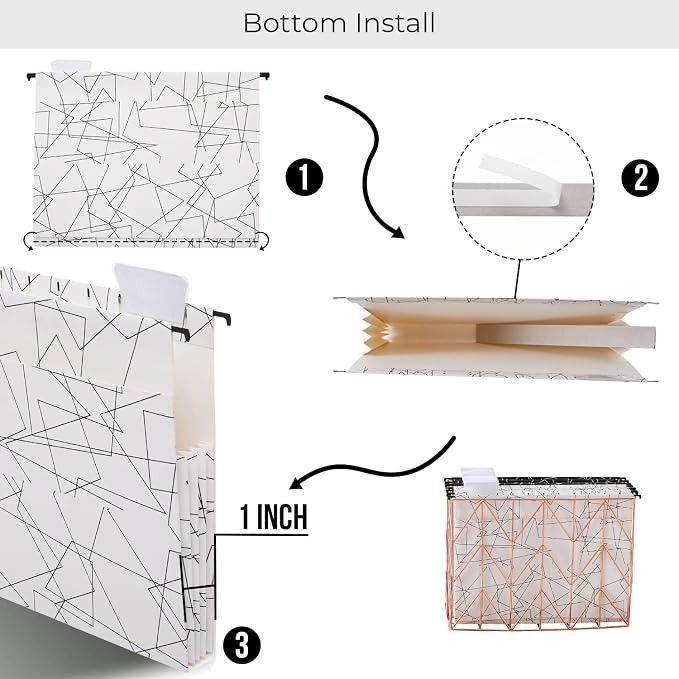 Bottom Install

1

2

1 INCH

3