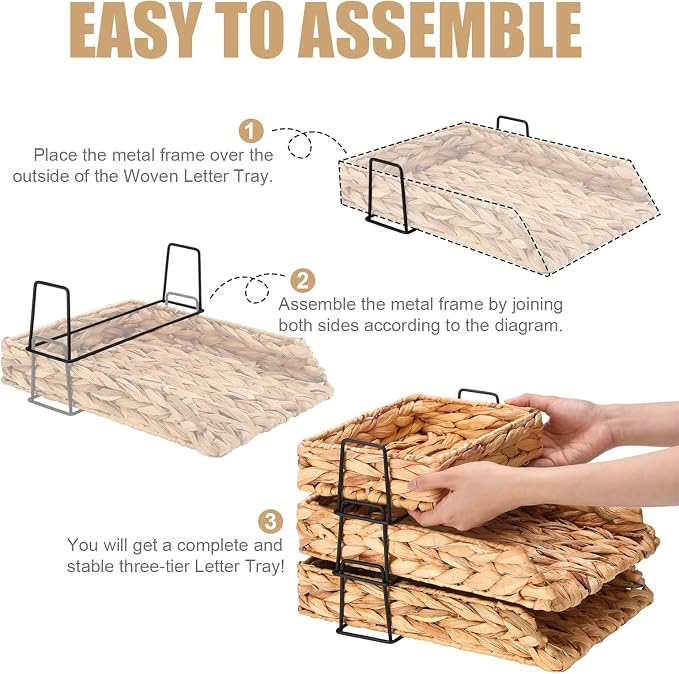 EASY TO ASSEMBLE

1
Place the metal frame over the outside of the Woven Letter Tray.

2
Assemble the metal frame by joining both sides according to the diagram.

3
You will get a complete and stable three-tier Letter Tray!