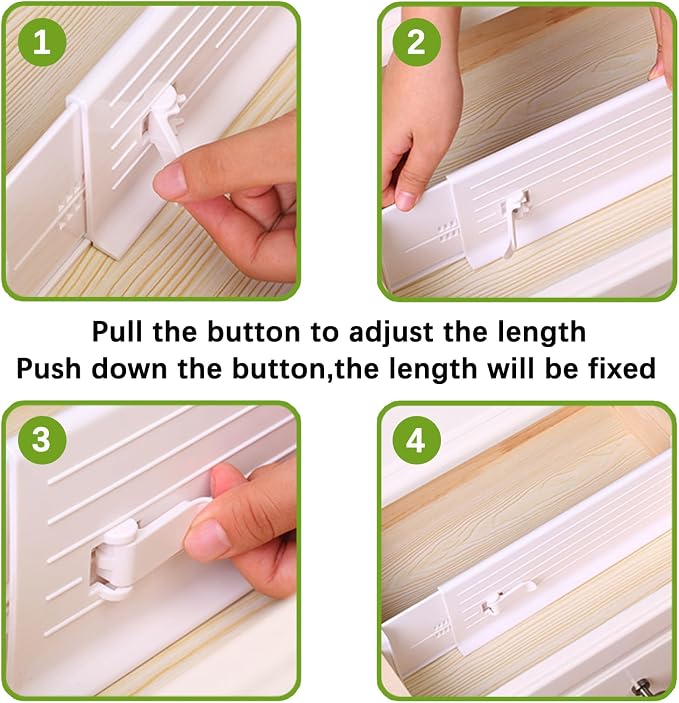 1

2

Pull the button to adjust the length
Push down the button,the length will be fixed

3

4