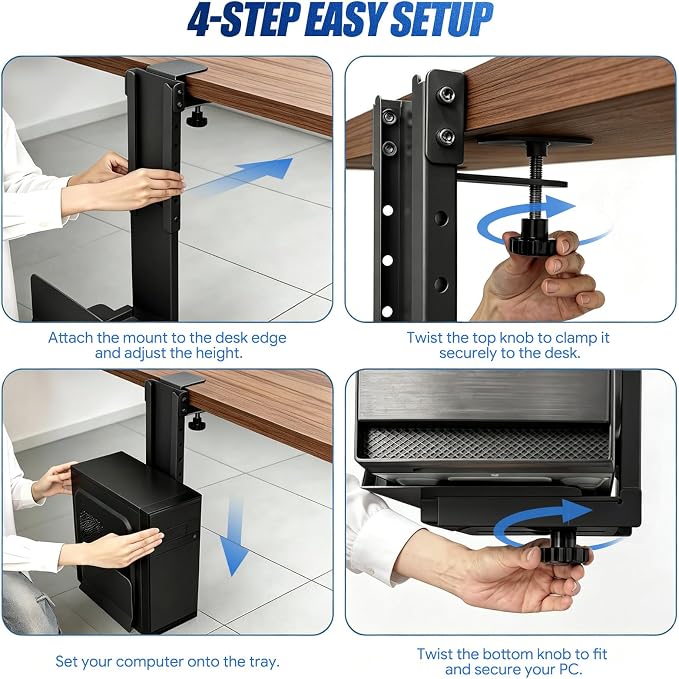 4-STEP EASY SETUP

Attach the mount to the desk edge and adjust the height.

Twist the top knob to clamp it securely to the desk.

Set your computer onto the tray.

Twist the bottom knob to fit and secure your PC.