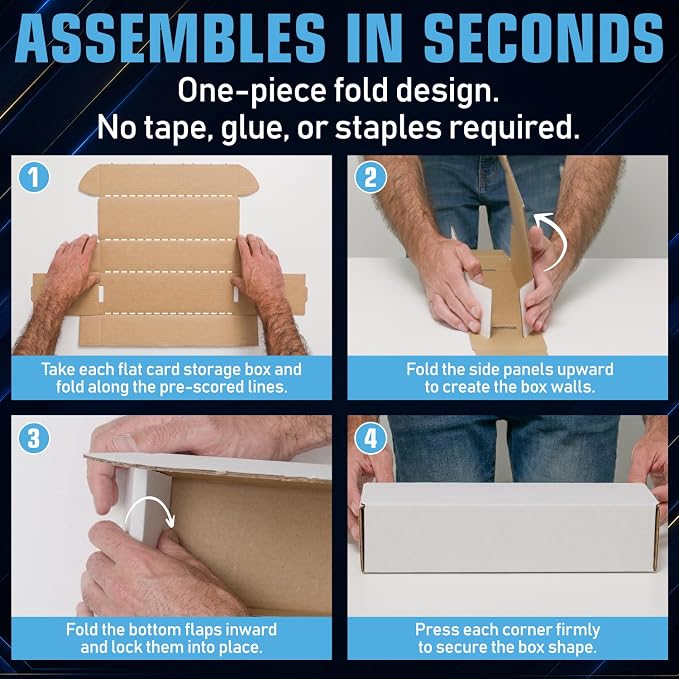 ASSEMBLES IN SECONDS

One-piece fold design.
No tape, glue, or staples required.

1

Take each flat card storage box and fold along the pre-scored lines.

2

Fold the side panels upward to create the box walls.

3

Fold the bottom flaps inward and lock them into place.

4

Press each corner firmly to secure the box shape.