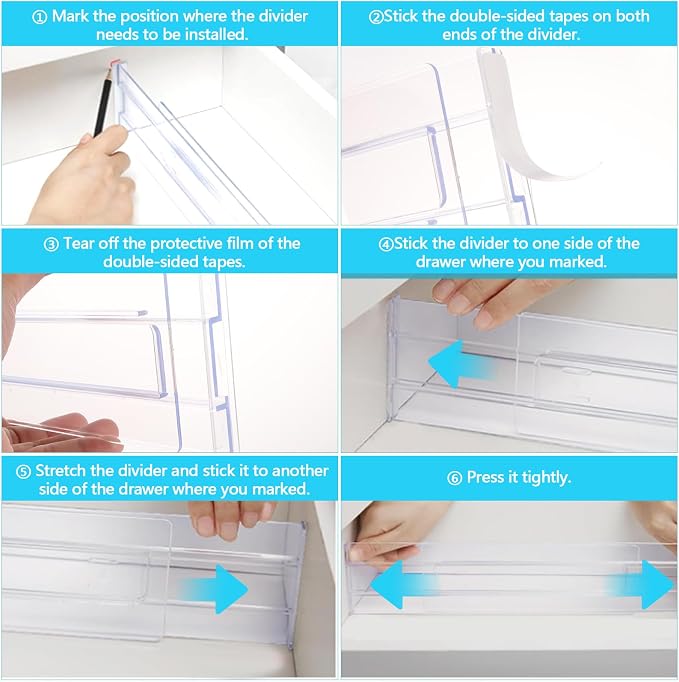 ① Mark the position where the divider needs to be installed.

②Stick the double-sided tapes on both ends of the divider.

③ Tear off the protective film of the double-sided tapes.

④Stick the divider to one side of the drawer where you marked.

⑤ Stretch the divider and stick it to another side of the drawer where you marked.

⑥ Press it tightly.