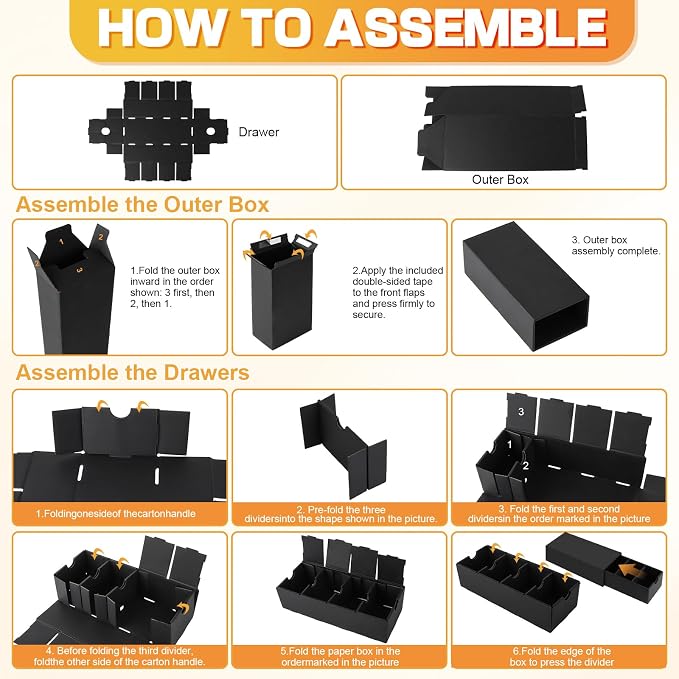 HOW TO ASSEMBLE

Drawer

Outer Box

Assemble the Outer Box

1 2 2 3

1.Fold the outer box inward in the order shown: 3 first, then 2, then 1.

2.Apply the included double-sided tape to the front flaps and press firmly to secure.

3. Outer box assembly complete.

Assemble the Drawers

1.Foldingonesideof thecartonhandle

2. Pre-fold the three dividersinto the shape shown in the picture.

3 1 2

3. Fold the first and second dividersin the order marked in the picture

4. Before folding the third divider, foldthe other side of the carton handle.

5.Fold the paper box in the ordermarked in the picture

6.Fold the edge of the box to press the divider