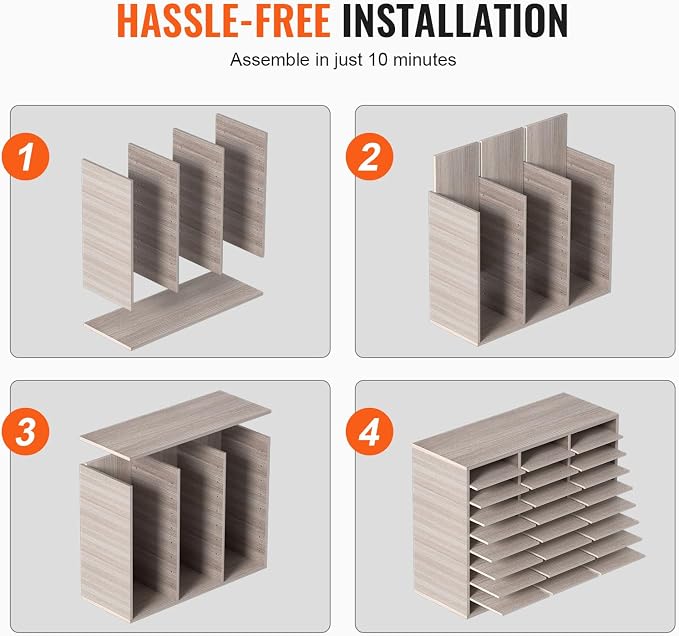 HASSLE-FREE INSTALLATION

Assemble in just 10 minutes

1

2

3

4