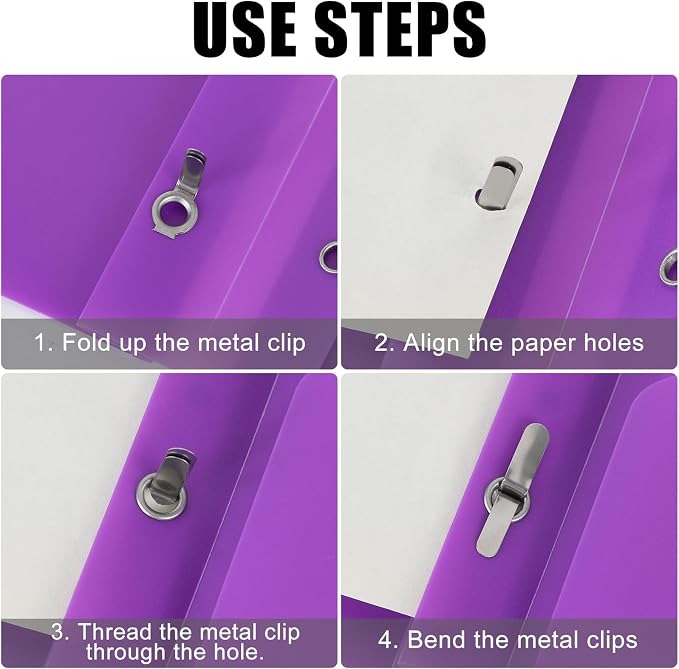 USE STEPS

1. Fold up the metal clip

2. Align the paper holes

3. Thread the metal clip through the hole.

4. Bend the metal clips