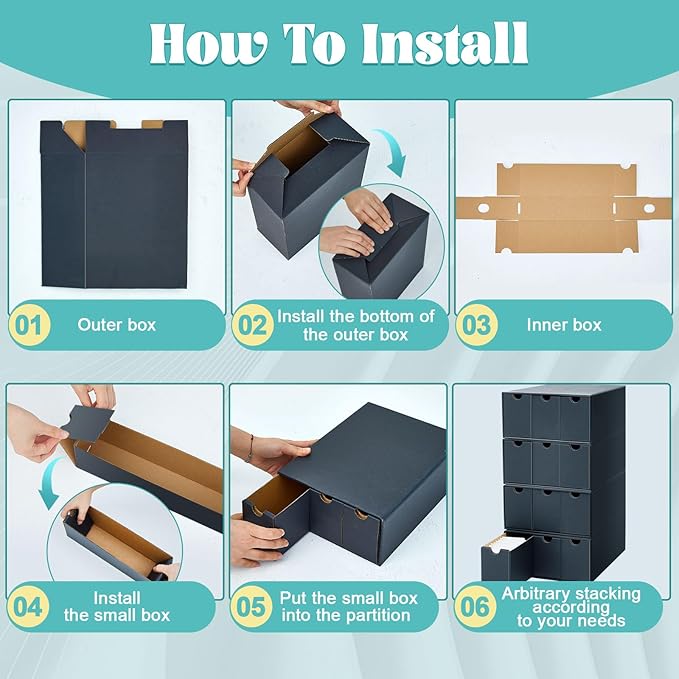 How To Install

01 Outer box

02 Install the bottom of the outer box

03 Inner box

04 Install the small box

05 Put the small box into the partition

06 Arbitrary stacking according to your needs