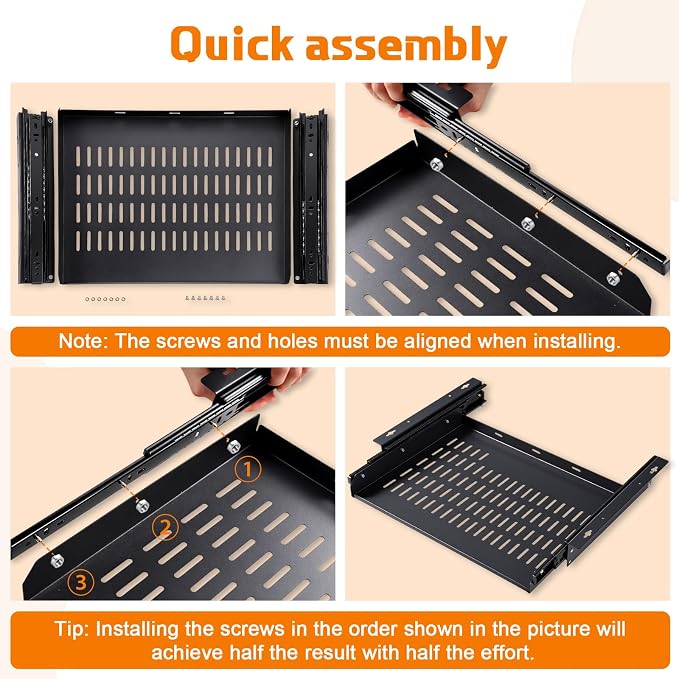 Quick assembly

Note: The screws and holes must be aligned when installing.

1

2

3

Tip: Installing the screws in the order shown in the picture will achieve half the result with half the effort.