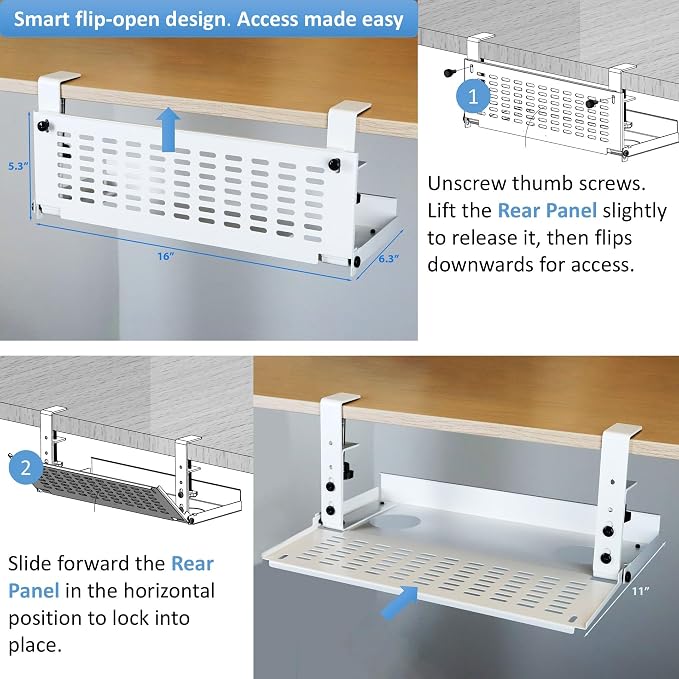 Smart flip-open design. Access made easy

5.3"

16"

6.3"

1

Unscrew thumb screws. Lift the Rear Panel slightly to release it, then flips downwards for access.

2

Slide forward the Rear Panel in the horizontal position to lock into place.

11"