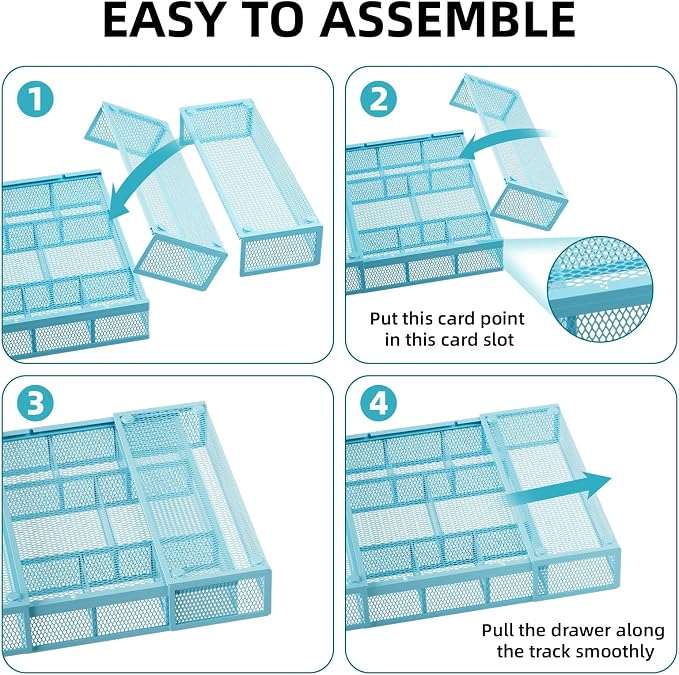 EASY TO ASSEMBLE

1

2

Put this card point in this card slot

3

4

Pull the drawer along the track smoothly