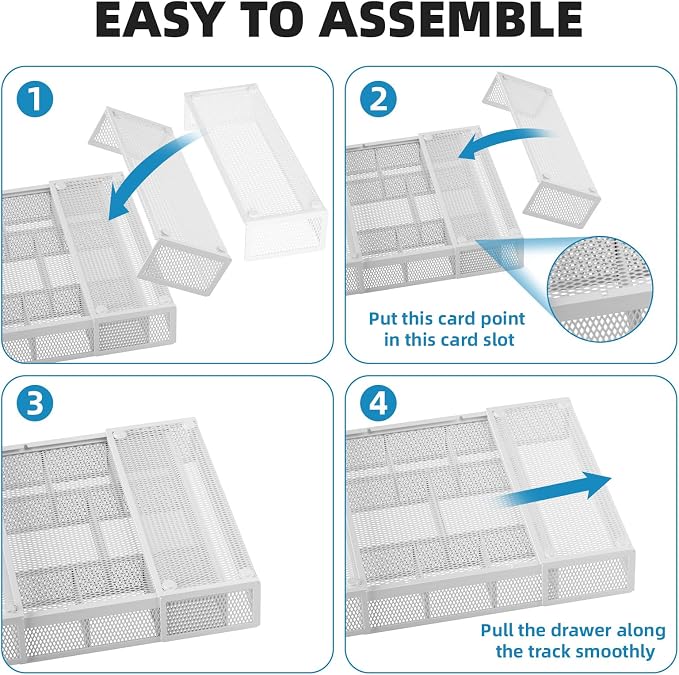 EASY TO ASSEMBLE

1

2

Put this card point in this card slot

3

4

Pull the drawer along the track smoothly