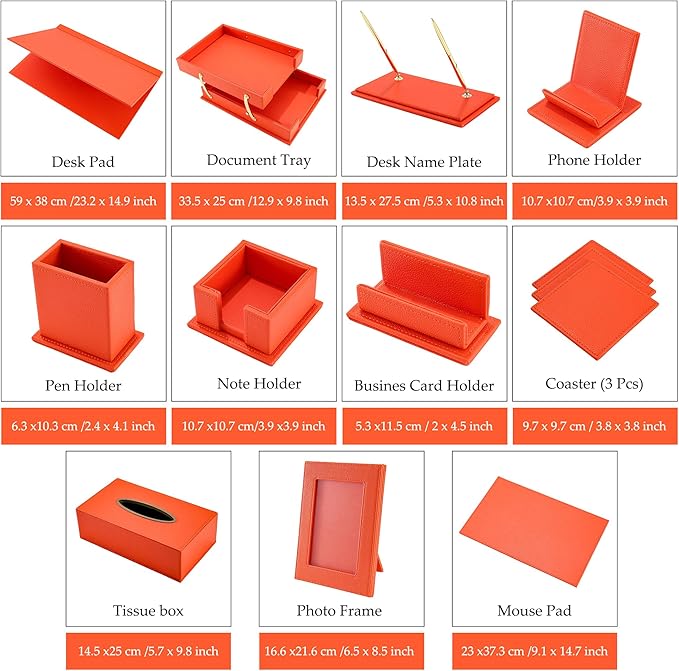 Desk Pad

59 x 38 cm /23.2 x 14.9 inch

Document Tray

33.5 x 25 cm /12.9 x 9.8 inch

Desk Name Plate

13.5 x 27.5 cm /5.3 x 10.8 inch

Phone Holder

10.7 x10.7 cm/3.9 x 3.9 inch

Pen Holder

6.3 x10.3 cm /2.4 x 4.1 inch

Note Holder

10.7 x10.7 cm/3.9 x3.9 inch

Busines Card Holder

5.3 x11.5 cm / 2 x 4.5 inch

Coaster (3 Pcs)

9.7 x 9.7 cm / 3.8 x 3.8 inch

Tissue box

14.5 x25 cm /5.7 x 9.8 inch

Photo Frame

16.6 x21.6 cm /6.5 x 8.5 inch

Mouse Pad

23 x37.3 cm /9.1 x 14.7 inch